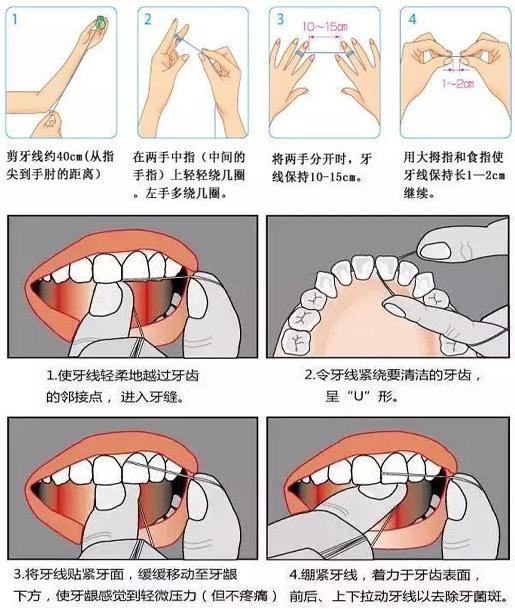 1

剪牙线约40cm（从指尖到手肘的距离）

2

在两手中指（中间的手指）上轻轻绕几圈。左手多绕几圈。

3

10～15cm

将两手分开时，牙线保持10-15cm。

4

1～2cm

用大拇指和食指使牙线保持长1—2cm继续。

1.使牙线轻柔地越过牙齿的邻接点，进入牙缝。

2.令牙线紧绕要清洁的牙齿，呈“U”形。

3.将牙线贴紧牙面，缓缓移动至牙龈下方，使牙龈感觉到轻微压力（但不疼痛）

4.绷紧牙线，着力于牙齿表面，前后、上下拉动牙线以去除牙菌斑。